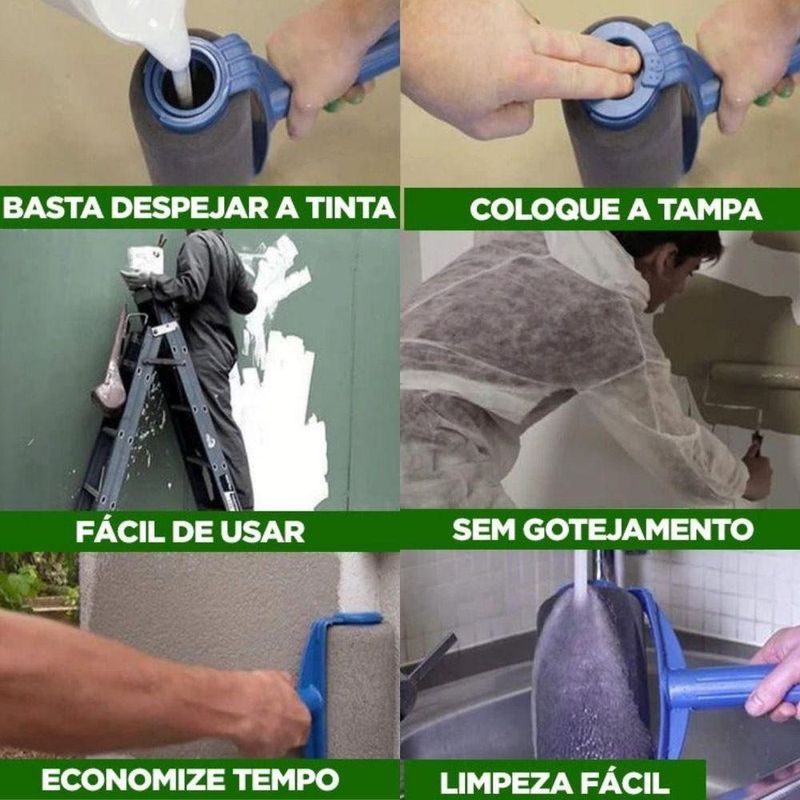 BASTA DESPEJAR A TINTA

COLOQUE A TAMPA

FÁCIL DE USAR

SEM GOTEJAMENTO

ECONOMIZE TEMPO

LIMPEZA FÁCIL