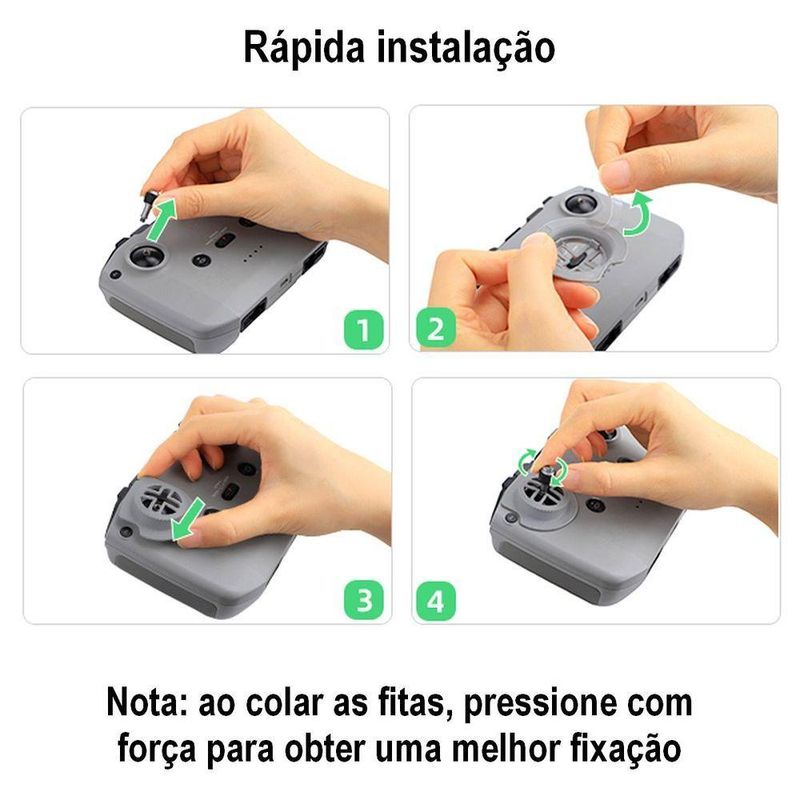 Rápida instalação

1

2

3

4

Nota: ao colar as fitas, pressione com força para obter uma melhor fixação