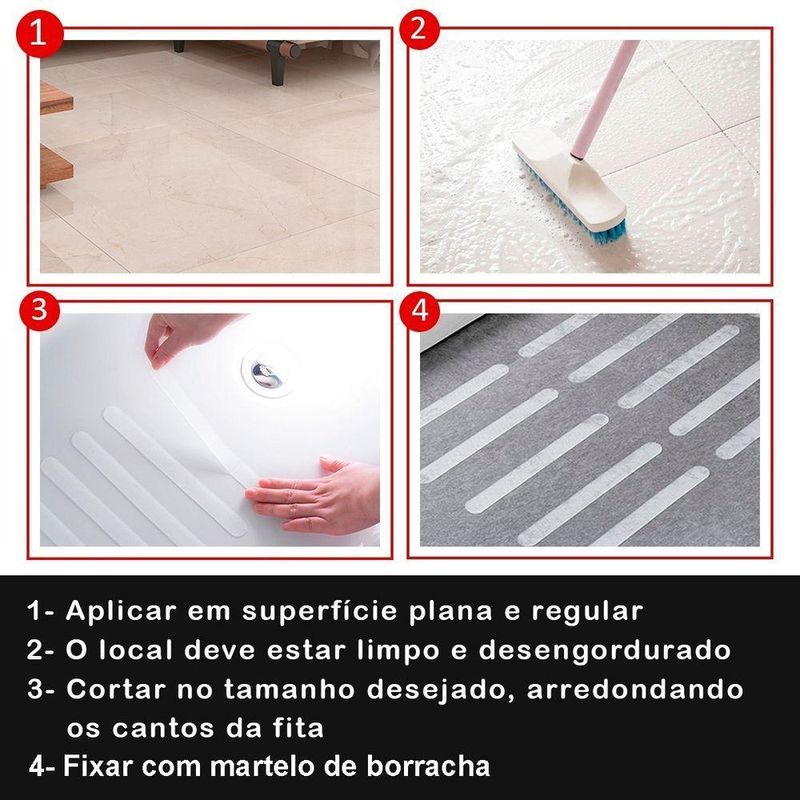 1

2

3

4

1- Aplicar em superfície plana e regular
2- O local deve estar limpo e desengordurado
3- Cortar no tamanho desejado, arredondando os cantos da fita
4- Fixar com martelo de borracha