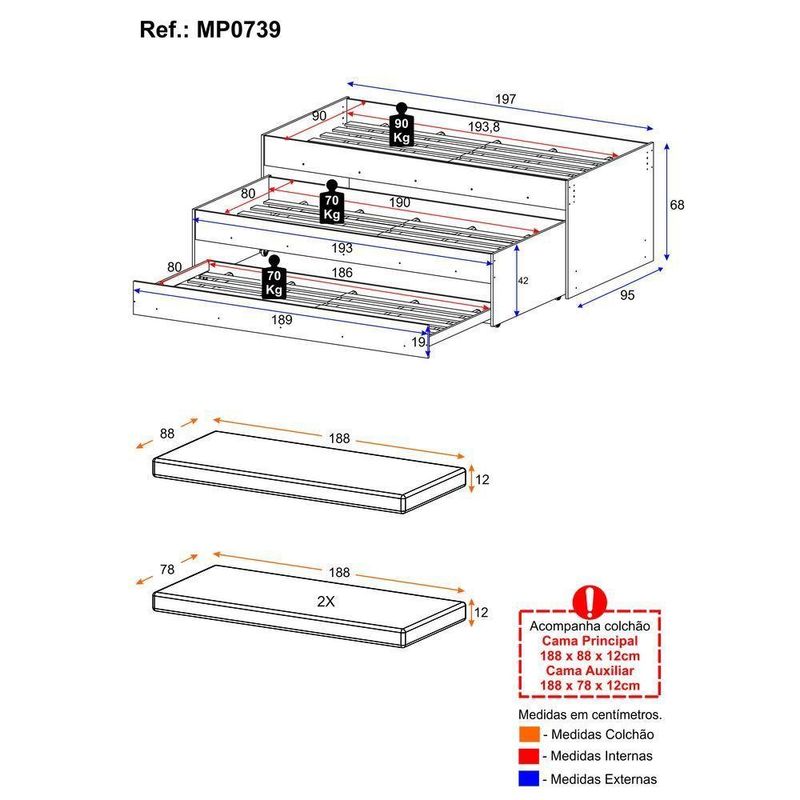 Ref.: MP0739

197
90
90 Kg
193,8
68
80
70 Kg
190
193
42
95
80
70 Kg
186
189
19

88
188
12

78
188
2X
12

Acompanha colchão
Cama Principal
188 x 88 x 12cm
Cama Auxiliar
188 x 78 x 12cm

Medidas em centímetros.
- Medidas Colchão
- Medidas Internas
- Medidas Externas